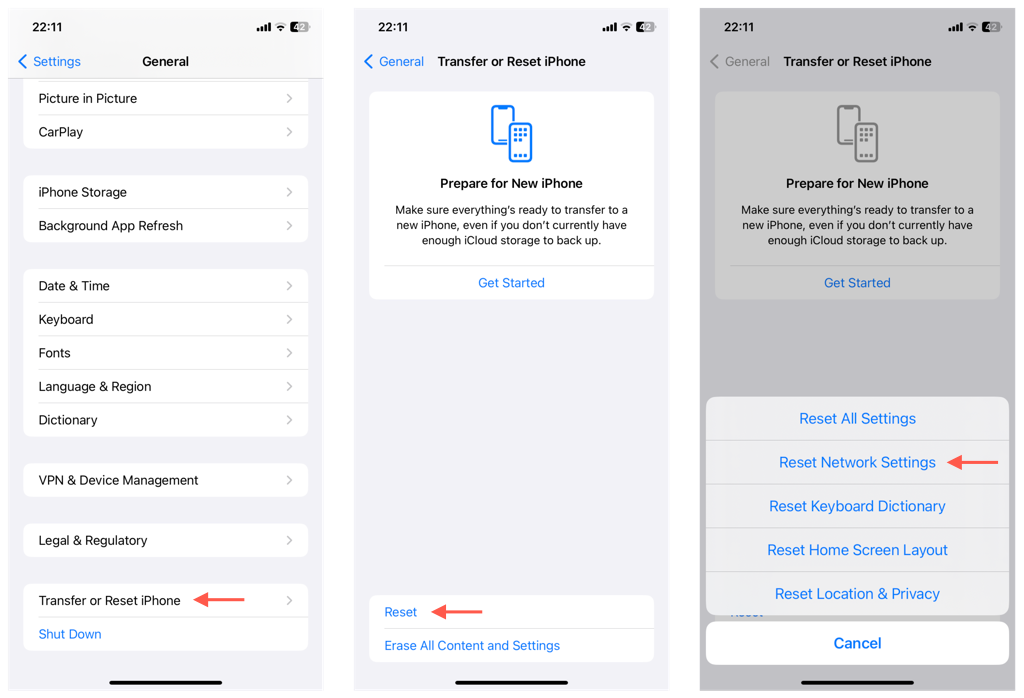 22:11
42
Settings
General
Picture in Picture
CarPlay
iPhone Storage
Background App Refresh
Date & Time
Keyboard
Fonts
Language & Region
Dictionary
VPN & Device Management
Legal & Regulatory
Transfer or Reset iPhone
Shut Down

22:11
42
General
Transfer or Reset iPhone
Prepare for New iPhone
Make sure everything's ready to transfer to a new iPhone, even if you don't currently have enough iCloud storage to back up.
Get Started
Reset
Erase All Content and Settings

22:11
42
General
Transfer or Reset iPhone
Prepare for New iPhone
Make sure everything's ready to transfer to a new iPhone, even if you don't currently have enough iCloud storage to back up.
Get Started
Reset All Settings
Reset Network Settings
Reset Keyboard Dictionary
Reset Home Screen Layout
Reset Location & Privacy
Cancel