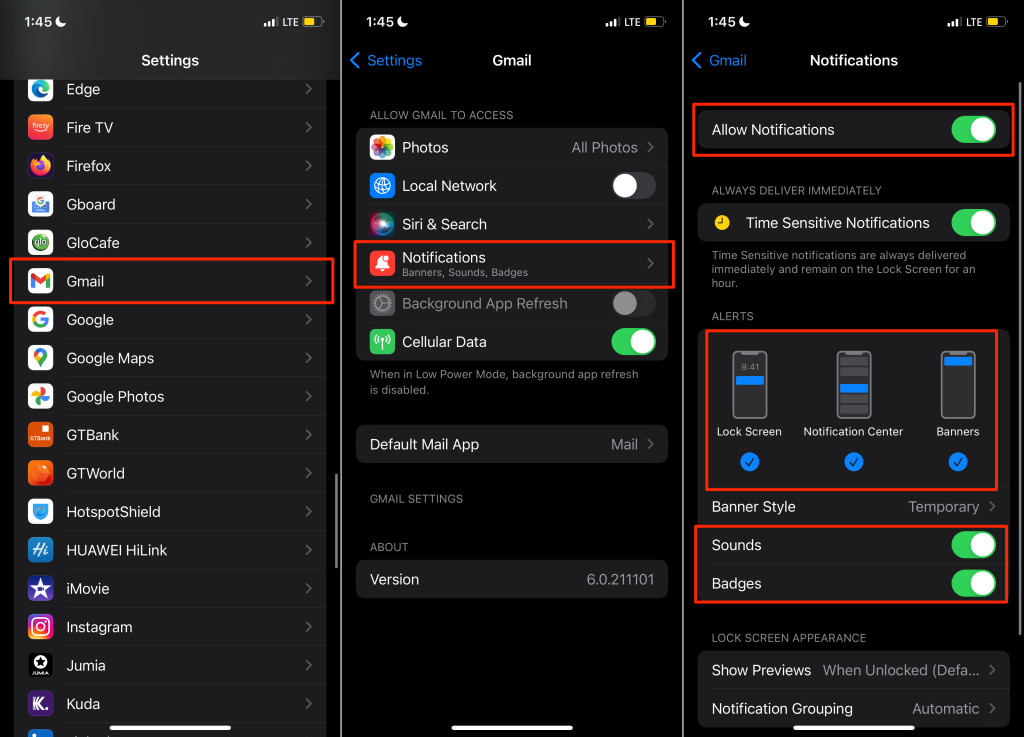 1:45 LTE

Settings

Edge

Fire TV

Firefox

Gboard

GloCafe

Gmail

Google

Google Maps

Google Photos

GTBank

GTWorld

HotspotShield

HUAWEI HiLink

iMovie

Instagram

Jumia

Kuda

1:45 LTE

Settings Gmail

ALLOW GMAIL TO ACCESS

Photos All Photos

Local Network

Siri & Search

Notifications
Banners, Sounds, Badges

Background App Refresh

Cellular Data

When in Low Power Mode, background app refresh is disabled.

Default Mail App Mail

GMAIL SETTINGS

ABOUT

Version 6.0.211101

1:45 LTE

Gmail Notifications

Allow Notifications

ALWAYS DELIVER IMMEDIATELY

Time Sensitive Notifications

Time Sensitive notifications are always delivered immediately and remain on the Lock Screen for an hour.

ALERTS

9:41

Lock Screen Notification Center Banners

Banner Style Temporary

Sounds

Badges

LOCK SCREEN APPEARANCE

Show Previews When Unlocked (Defa...

Notification Grouping Automatic