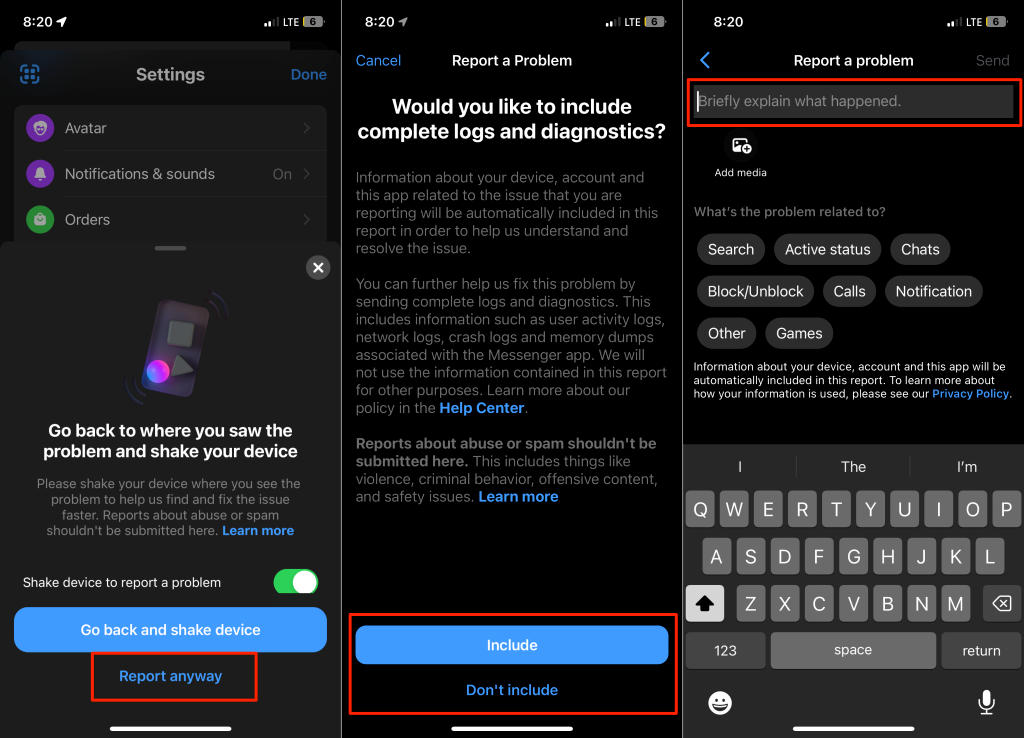 8:20 LTE 6

Settings Done

Avatar

Notifications & sounds On

Orders

Go back to where you saw the problem and shake your device

Please shake your device where you see the problem to help us find and fix the issue faster. Reports about abuse or spam shouldn't be submitted here. Learn more

Shake device to report a problem

Go back and shake device

Report anyway

8:20 LTE 6

Cancel Report a Problem

Would you like to include complete logs and diagnostics?

Information about your device, account and this app related to the issue that you are reporting will be automatically included in this report in order to help us understand and resolve the issue.

You can further help us fix this problem by sending complete logs and diagnostics. This includes information such as user activity logs, network logs, crash logs and memory dumps associated with the Messenger app. We will not use the information contained in this report for other purposes. Learn more about our policy in the Help Center.

Reports about abuse or spam shouldn't be submitted here. This includes things like violence, criminal behavior, offensive content, and safety issues. Learn more

Include

Don't include

8:20 LTE 6

Report a problem Send

Briefly explain what happened.

Add media

What's the problem related to?

Search Active status Chats

Block/Unblock Calls Notification

Other Games

Information about your device, account and this app will be automatically included in this report. To learn more about how your information is used, please see our Privacy Policy.

I The I'm

Q W E R T Y U I O P

A S D F G H J K L

Z X C V B N M

123 space return