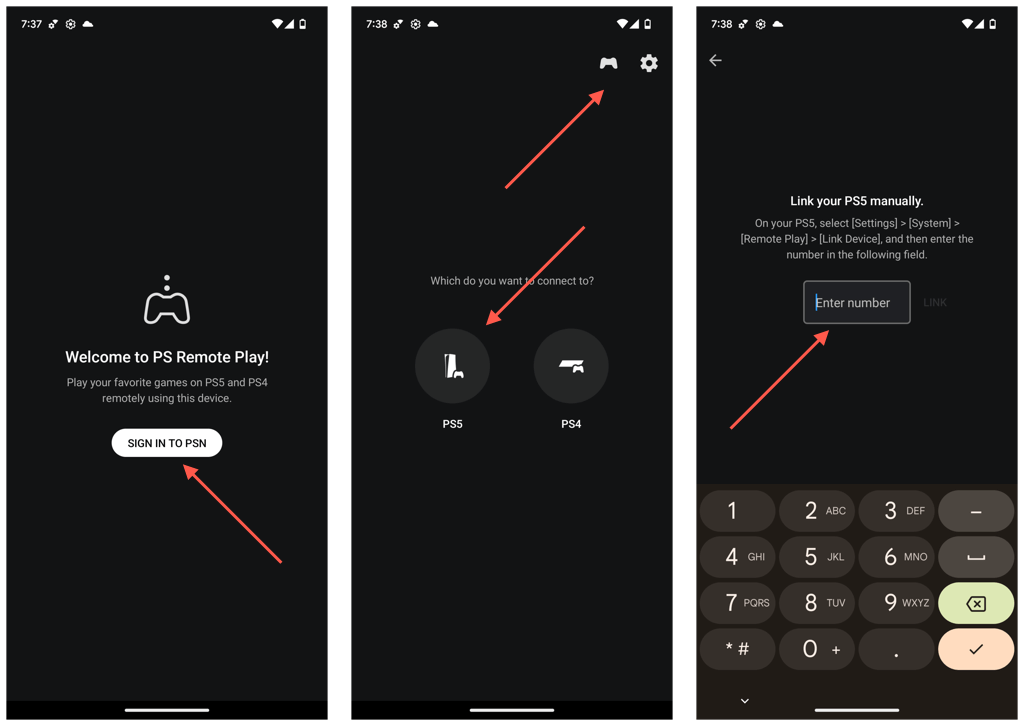 7:37

Welcome to PS Remote Play!

Play your favorite games on PS5 and PS4 remotely using this device.

SIGN IN TO PSN

7:38

Which do you want to connect to?

PS5

PS4

7:38

Link your PS5 manually.

On your PS5, select [Settings] > [System] > [Remote Play] > [Link Device], and then enter the number in the following field.

Enter number

LINK

1
2 ABC
3 DEF
–
4 GHI
5 JKL
6 MNO
7 PQRS
8 TUV
9 WXYZ
* #
0 +
.