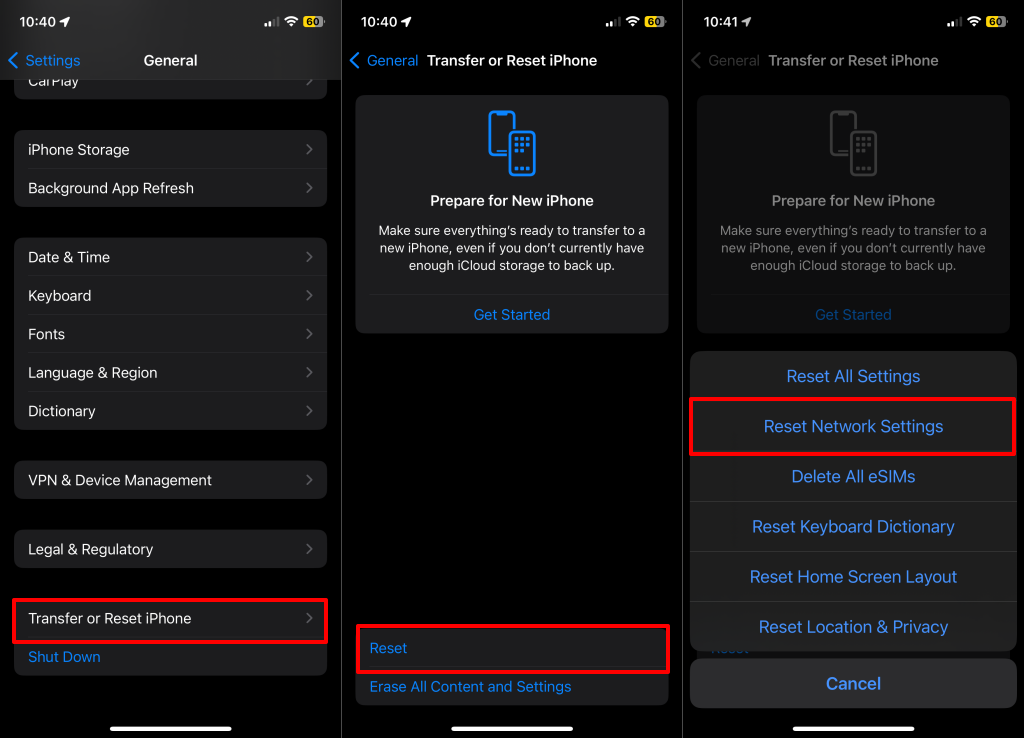 10:40 60

Settings General

CarPlay

iPhone Storage

Background App Refresh

Date & Time

Keyboard

Fonts

Language & Region

Dictionary

VPN & Device Management

Legal & Regulatory

Transfer or Reset iPhone

Shut Down

10:40 60

General Transfer or Reset iPhone

Prepare for New iPhone

Make sure everything's ready to transfer to a new iPhone, even if you don't currently have enough iCloud storage to back up.

Get Started

Reset

Erase All Content and Settings

10:41 60

General Transfer or Reset iPhone

Prepare for New iPhone

Make sure everything's ready to transfer to a new iPhone, even if you don't currently have enough iCloud storage to back up.

Get Started

Reset All Settings

Reset Network Settings

Delete All eSIMs

Reset Keyboard Dictionary

Reset Home Screen Layout

Reset Location & Privacy

Cancel