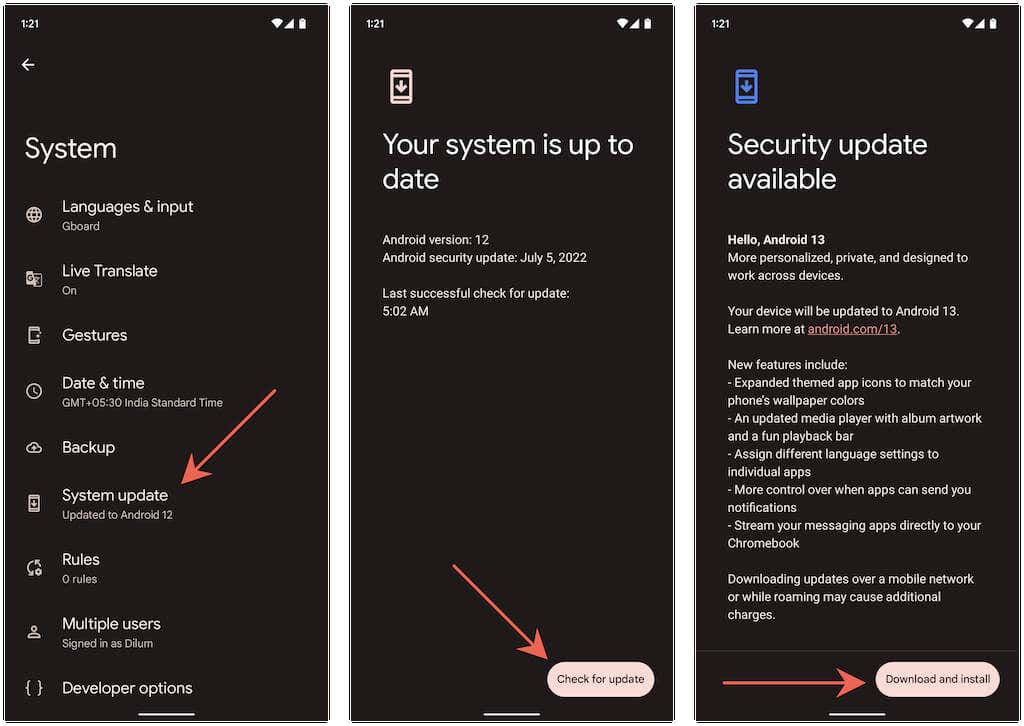 1:21

System

Languages & input
Gboard

Live Translate
On

Gestures

Date & time
GMT+05:30 India Standard Time

Backup

System update
Updated to Android 12

Rules
0 rules

Multiple users
Signed in as Dilum

Developer options

1:21

Your system is up to date

Android version: 12
Android security update: July 5, 2022

Last successful check for update:
5:02 AM

Check for update

1:21

Security update available

Hello, Android 13
More personalized, private, and designed to work across devices.

Your device will be updated to Android 13. Learn more at android.com/13.

New features include:
- Expanded themed app icons to match your phone's wallpaper colors
- An updated media player with album artwork and a fun playback bar
- Assign different language settings to individual apps
- More control over when apps can send you notifications
- Stream your messaging apps directly to your Chromebook

Downloading updates over a mobile network or while roaming may cause additional charges.

Download and install